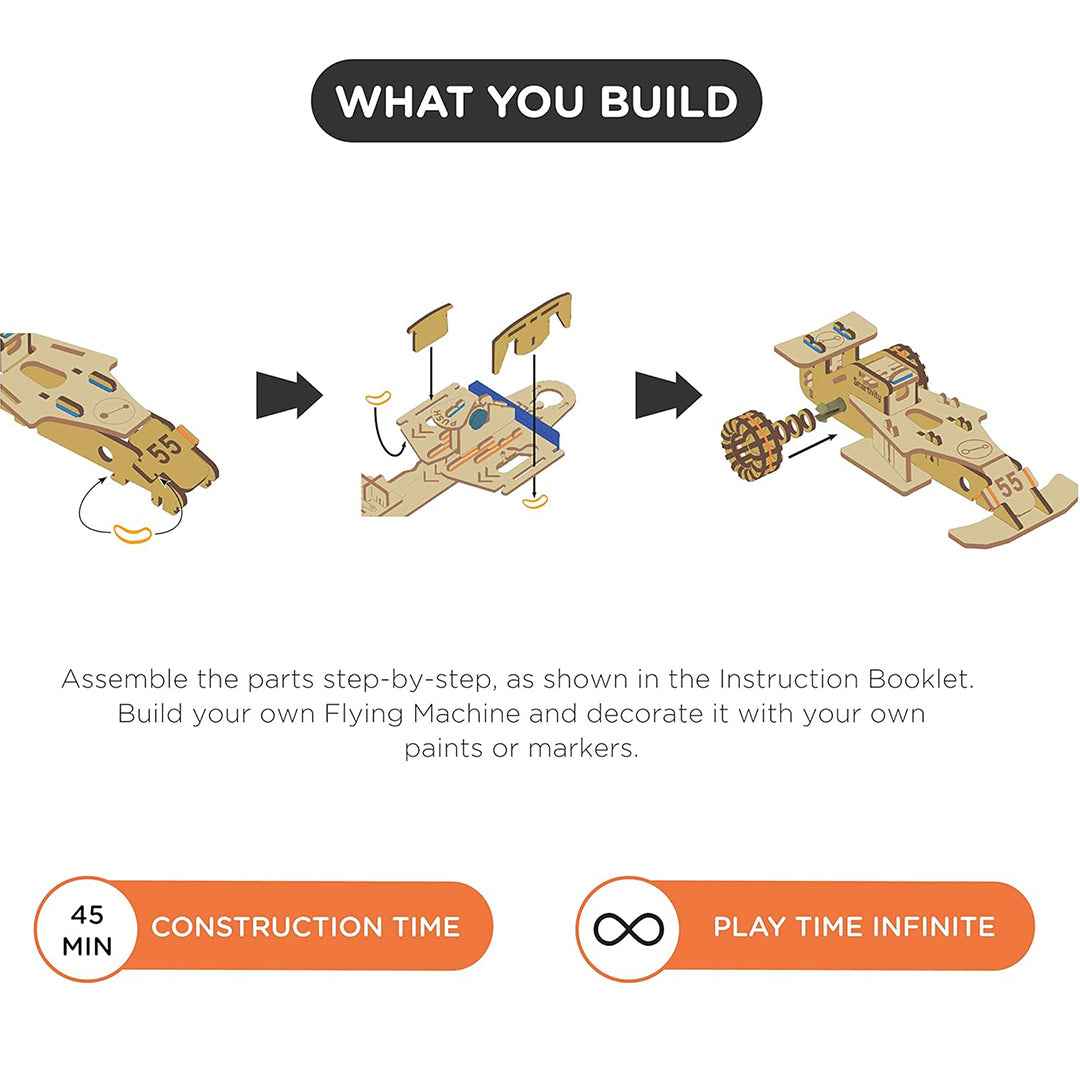 WHAT YOU BUILD

55

PUSH

55

Assemble the parts step-by-step, as shown in the Instruction Booklet. Build your own Flying Machine and decorate it with your own paints or markers.

45 MIN

CONSTRUCTION TIME

$\infty$

PLAY TIME INFINITE