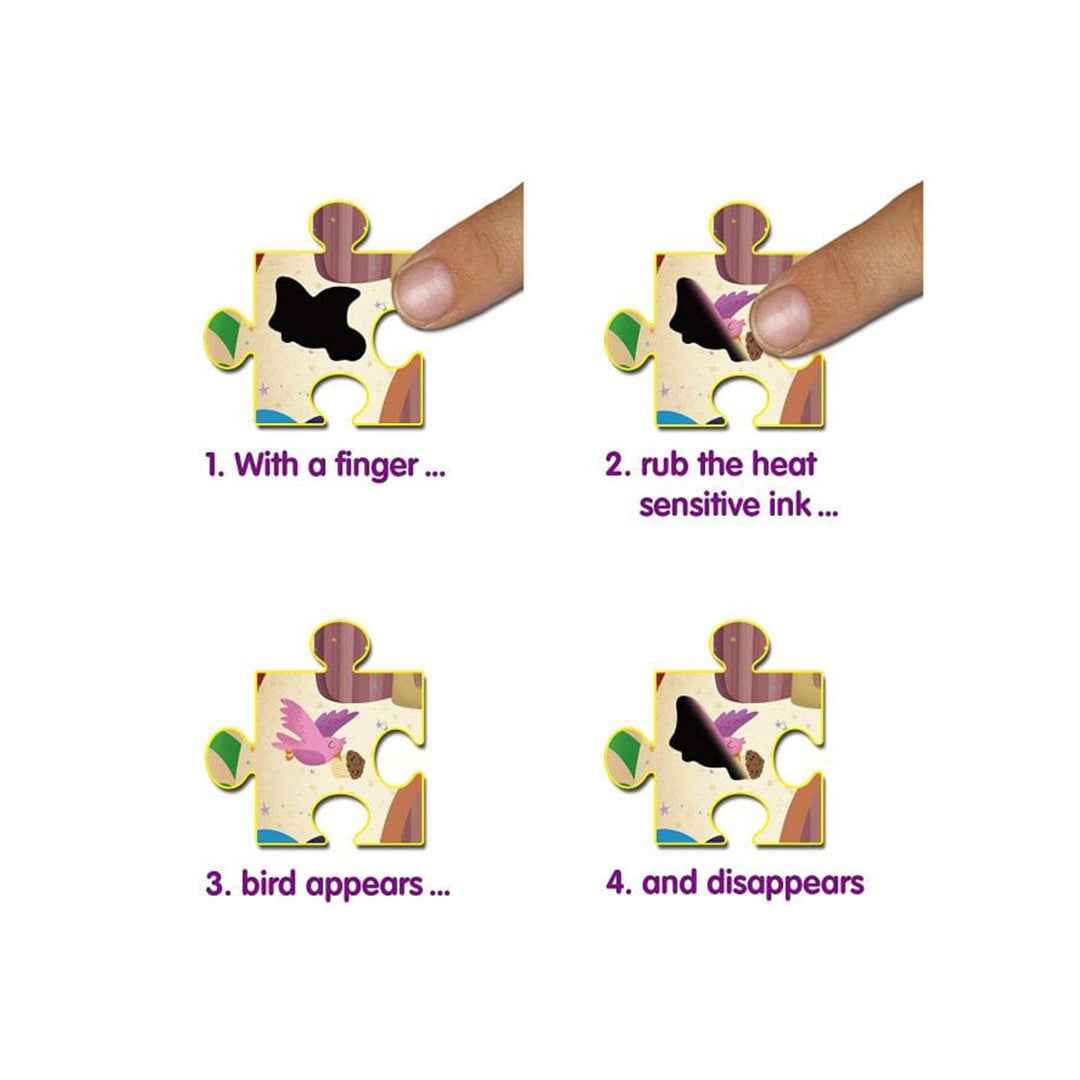 1. With a finger ...

2. rub the heat sensitive ink ...

3. bird appears ...

4. and disappears