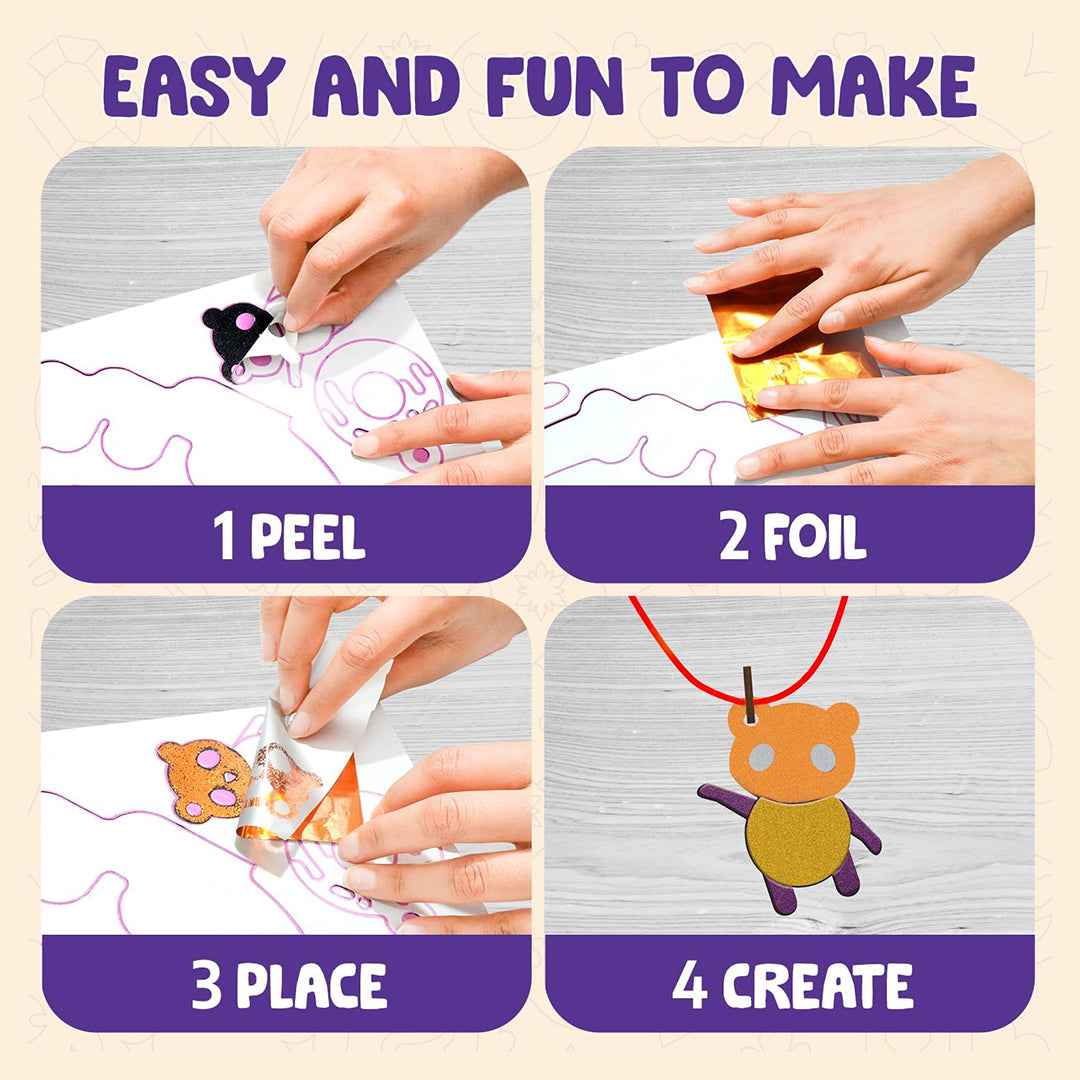 EASY AND FUN TO MAKE

1 PEEL

2 FOIL

3 PLACE

4 CREATE